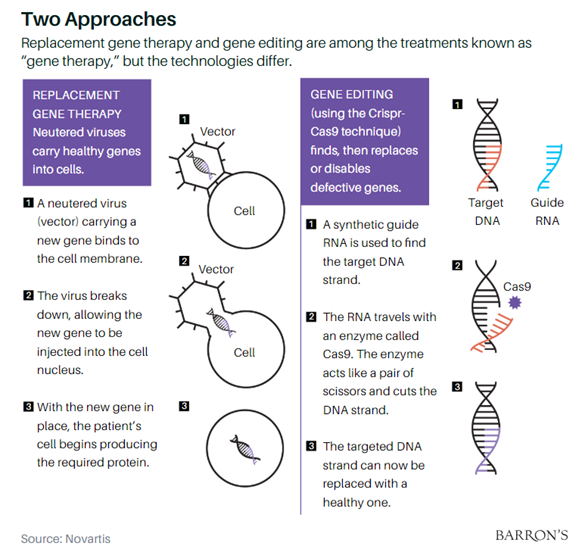 Two Approaches

Replacement gene therapy and gene editing are among the treatments known as "gene therapy," but the technologies differ.

REPLACEMENT GENE THERAPY Neutered viruses carry healthy genes into cells.

1 A neutered virus (vector) carrying a new gene binds to the cell membrane.

2 The virus breaks down, allowing the new gene to be injected into the cell nucleus.

3 With the new gene in place, the patient's cell begins producing the required protein.

1 Vector

Cell

2 Vector

Cell

3

GENE EDITING (using the Crispr-Cas9 technique) finds, then replaces or disables defective genes.

1 A synthetic guide RNA is used to find the target DNA strand.

2 The RNA travels with an enzyme called Cas9. The enzyme acts like a pair of scissors and cuts the DNA strand.

3 The targeted DNA strand can now be replaced with a healthy one.

1

Target DNA

Guide RNA

2

Cas9

3

Source: Novartis

BARRON'S